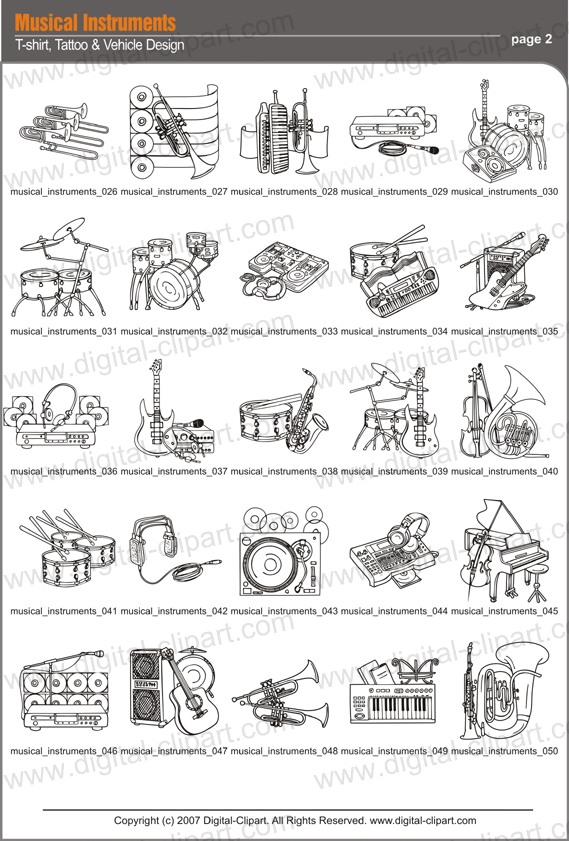 Musical Instruments
T-shirt, Tattoo & Vehicle Design
page 2

www.digital-clipart.com

musical_instruments_026 musical_instruments_027 musical_instruments_028 musical_instruments_029 musical_instruments_030

musical_instruments_031 musical_instruments_032 musical_instruments_033 musical_instruments_034 musical_instruments_035

musical_instruments_036 musical_instruments_037 musical_instruments_038 musical_instruments_039 musical_instruments_040

musical_instruments_041 musical_instruments_042 musical_instruments_043 musical_instruments_044 musical_instruments_045

musical_instruments_046 musical_instruments_047 musical_instruments_048 musical_instruments_049 musical_instruments_050

Copyright (c) 2007 Digital-Clipart. All Rights Reserved. www.digital-clipart.com